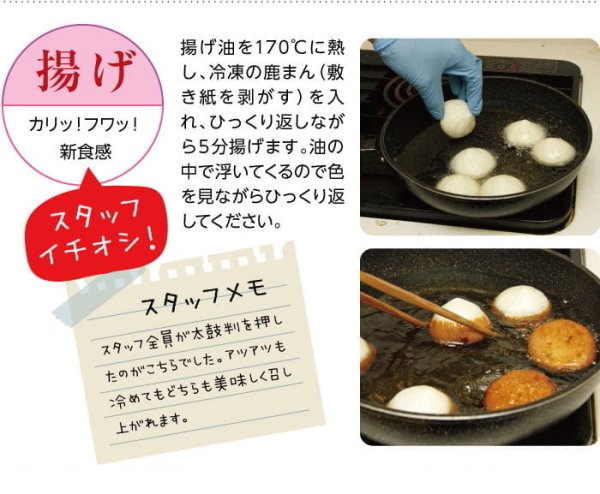 揚げ

カリッ!フワッ!
新食感

スタッフ
イチオシ!

揚げ油を170℃に熱し、冷凍の鹿まん(敷き紙を剥がす)を入れ、ひっくり返しながら5分揚げます。油の中で浮いてくるので色を見ながらひっくり返してください。

スタッフメモ

スタッフ全員が太鼓判を押したのがこちらでした。アツアツも冷めてもどちらも美味しく召し上がれます。